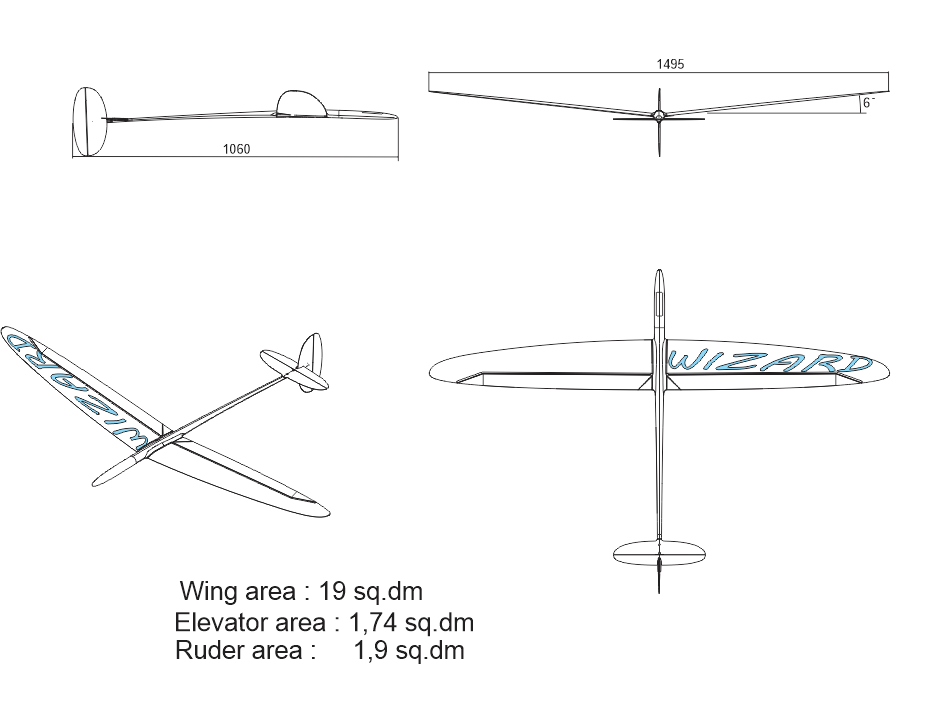 1060

1495

6°

WIZARD

WIZARD

Wing area : 19 sq.dm
Elevator area : 1,74 sq.dm
Ruder area :      1,9 sq.dm